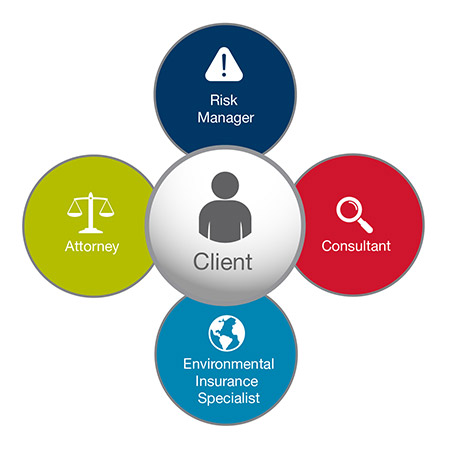 Risk Manager

Attorney

Client

Consultant

Environmental Insurance Specialist